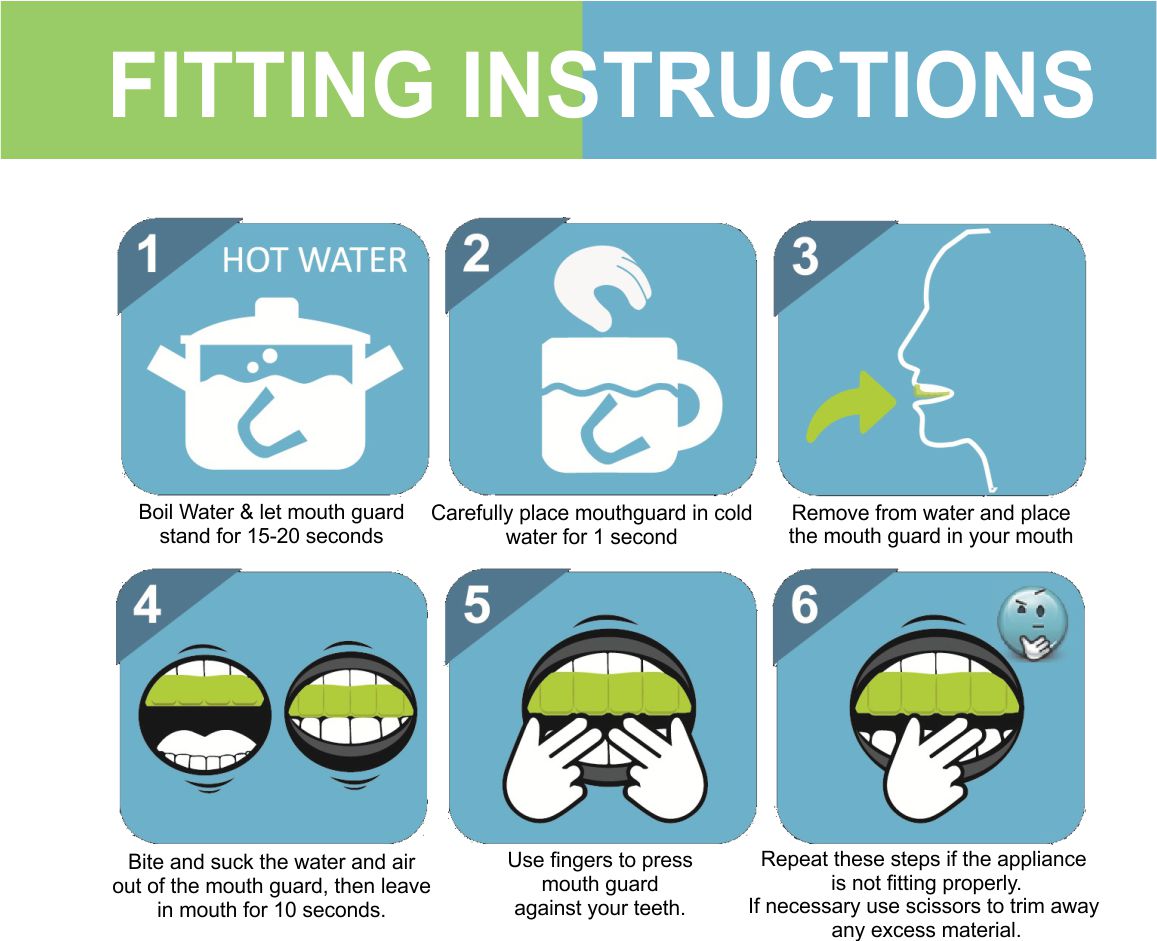 FITTING INSTRUCTIONS

1 HOT WATER

Boil Water & let mouth guard stand for 15-20 seconds

2

Carefully place mouthguard in cold water for 1 second

3

Remove from water and place the mouth guard in your mouth

4

Bite and suck the water and air out of the mouth guard, then leave in mouth for 10 seconds.

5

Use fingers to press mouth guard against your teeth.

6

Repeat these steps if the appliance is not fitting properly.
If necessary use scissors to trim away any excess material.